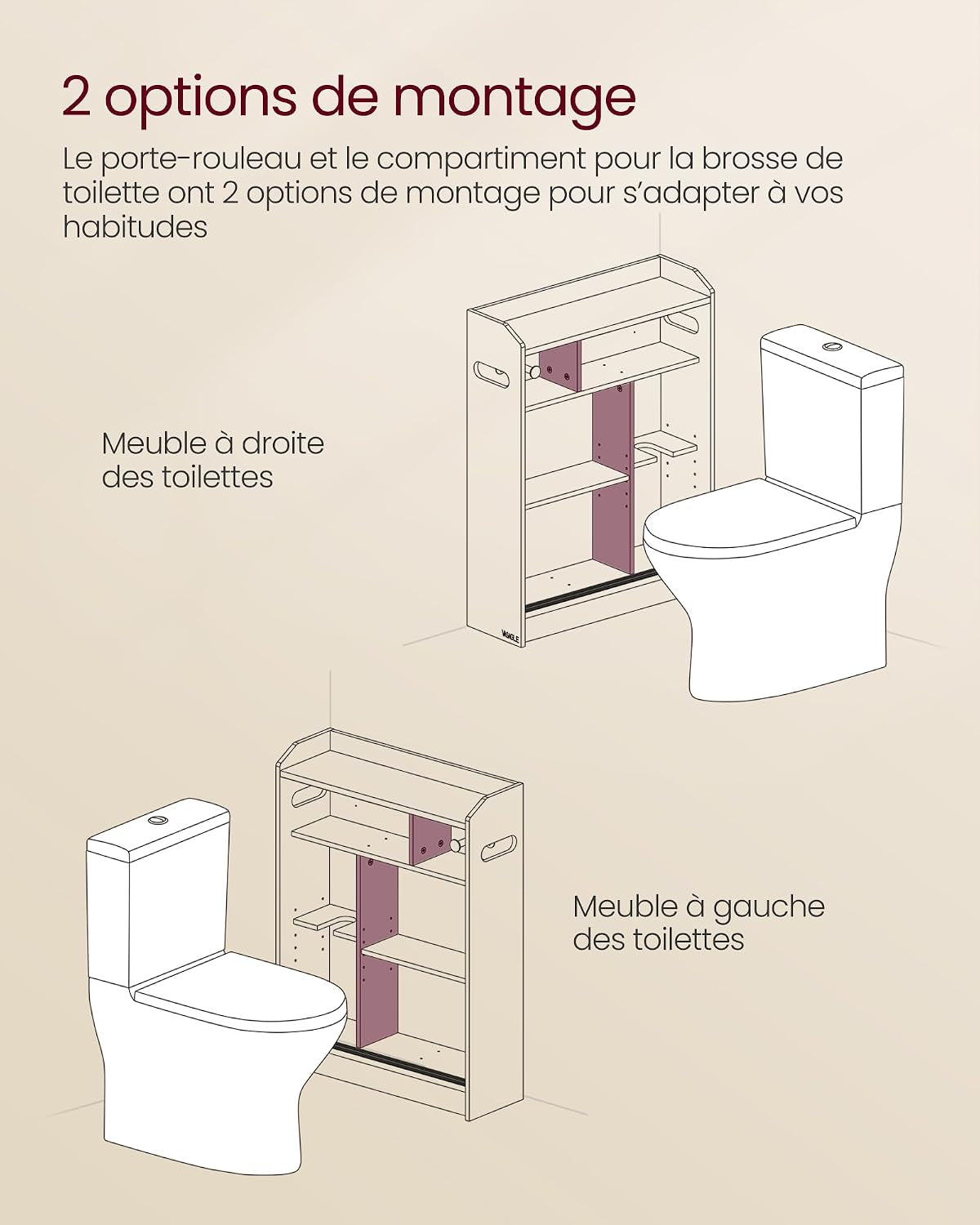 2 options de montage

Le porte-rouleau et le compartiment pour la brosse de toilette ont 2 options de montage pour s'adapter à vos habitudes

Meuble à droite des toilettes

VASAGLE

Meuble à gauche des toilettes