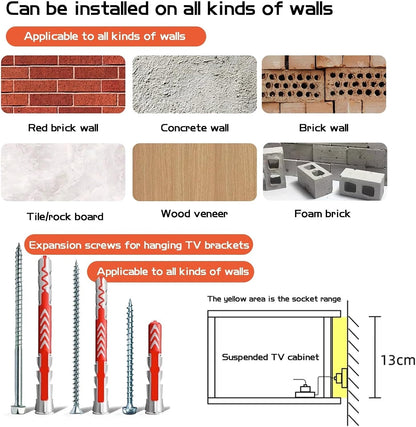 Can be installed on all kinds of walls

Applicable to all kinds of walls

Red brick wall

Concrete wall

Brick wall

Tile/rock board

Wood veneer

Foam brick

Expansion screws for hanging TV brackets

Applicable to all kinds of walls

The yellow area is the socket range

Suspended TV cabinet

13cm