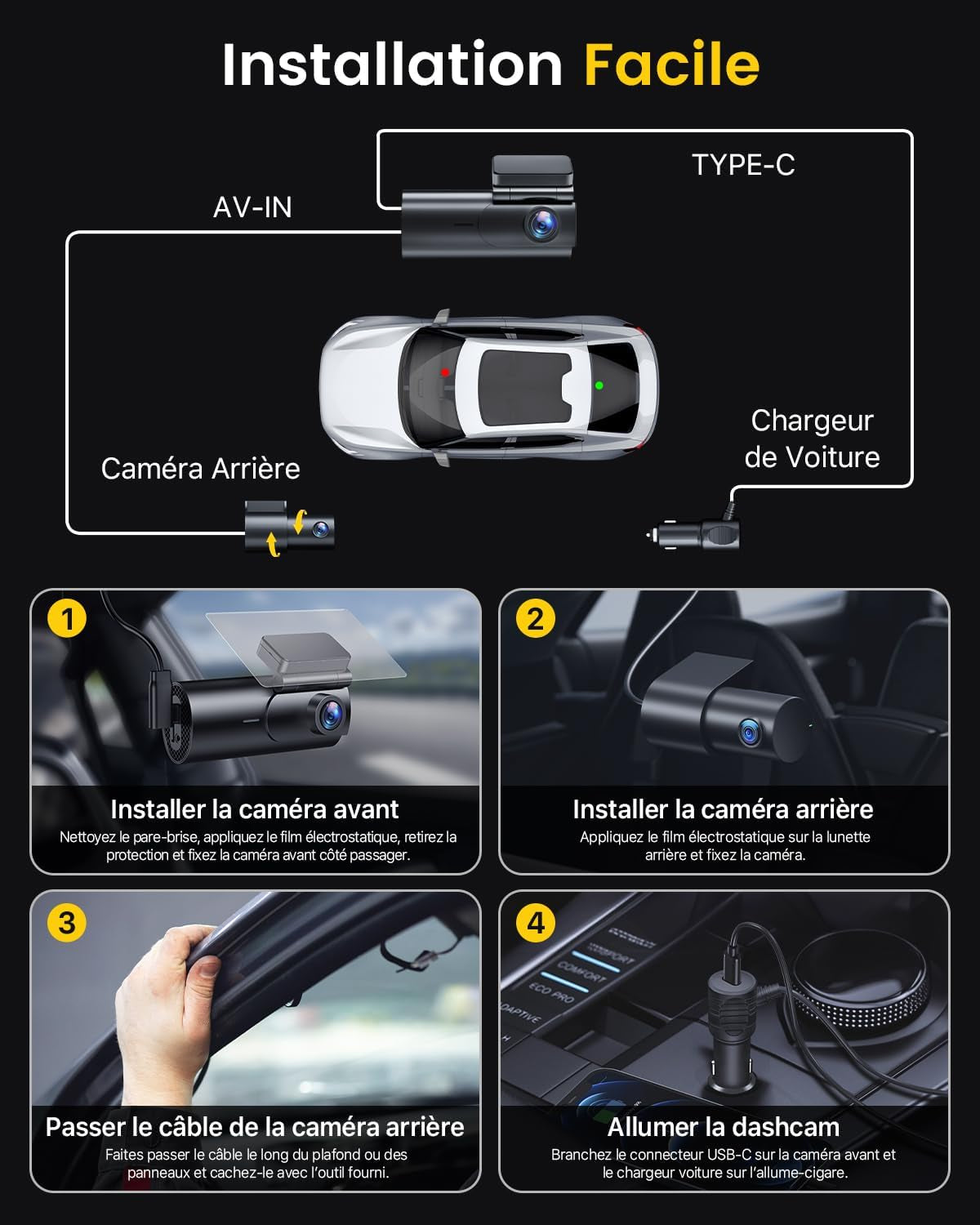 Installation Facile

AV-IN

TYPE-C

Caméra Arrière

Chargeur de Voiture

1
Installer la caméra avant
Nettoyez le pare-brise, appliquez le film électrostatique, retirez la protection et fixez la caméra avant côté passager.

2
Installer la caméra arrière
Appliquez le film électrostatique sur la lunette arrière et fixez la caméra.

3
Passer le câble de la caméra arrière
Faites passer le câble le long du plafond ou des panneaux et cachez-le avec l'outil fourni.

4
COMFORT
COMFORT
ECO PRO
ADAPTIVE
Allumer la dashcam
Branchez le connecteur USB-C sur la caméra avant et le chargeur voiture sur l'allume-cigare.