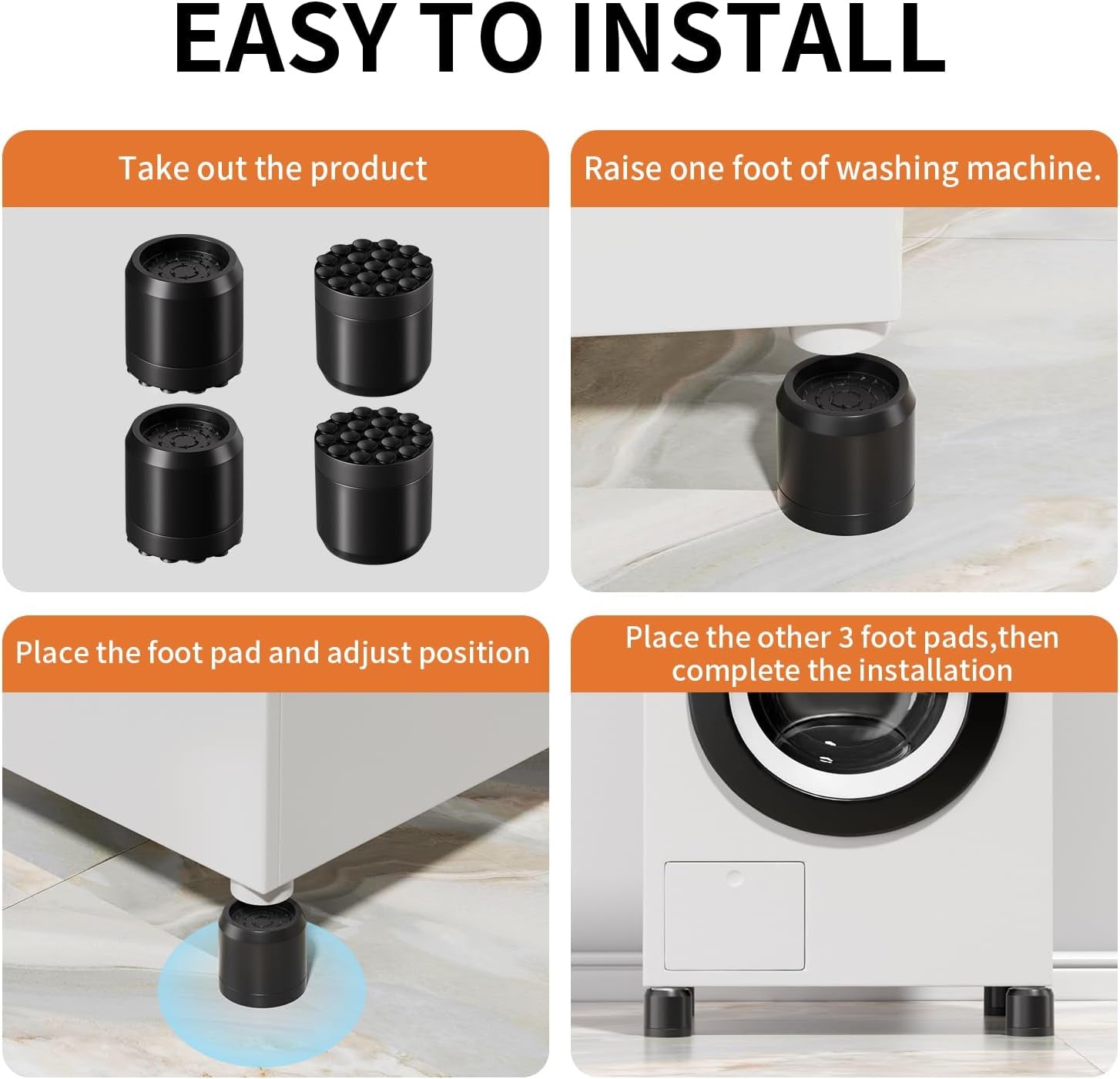 EASY TO INSTALL

Take out the product

Raise one foot of washing machine.

Place the foot pad and adjust position

Place the other 3 foot pads,then complete the installation