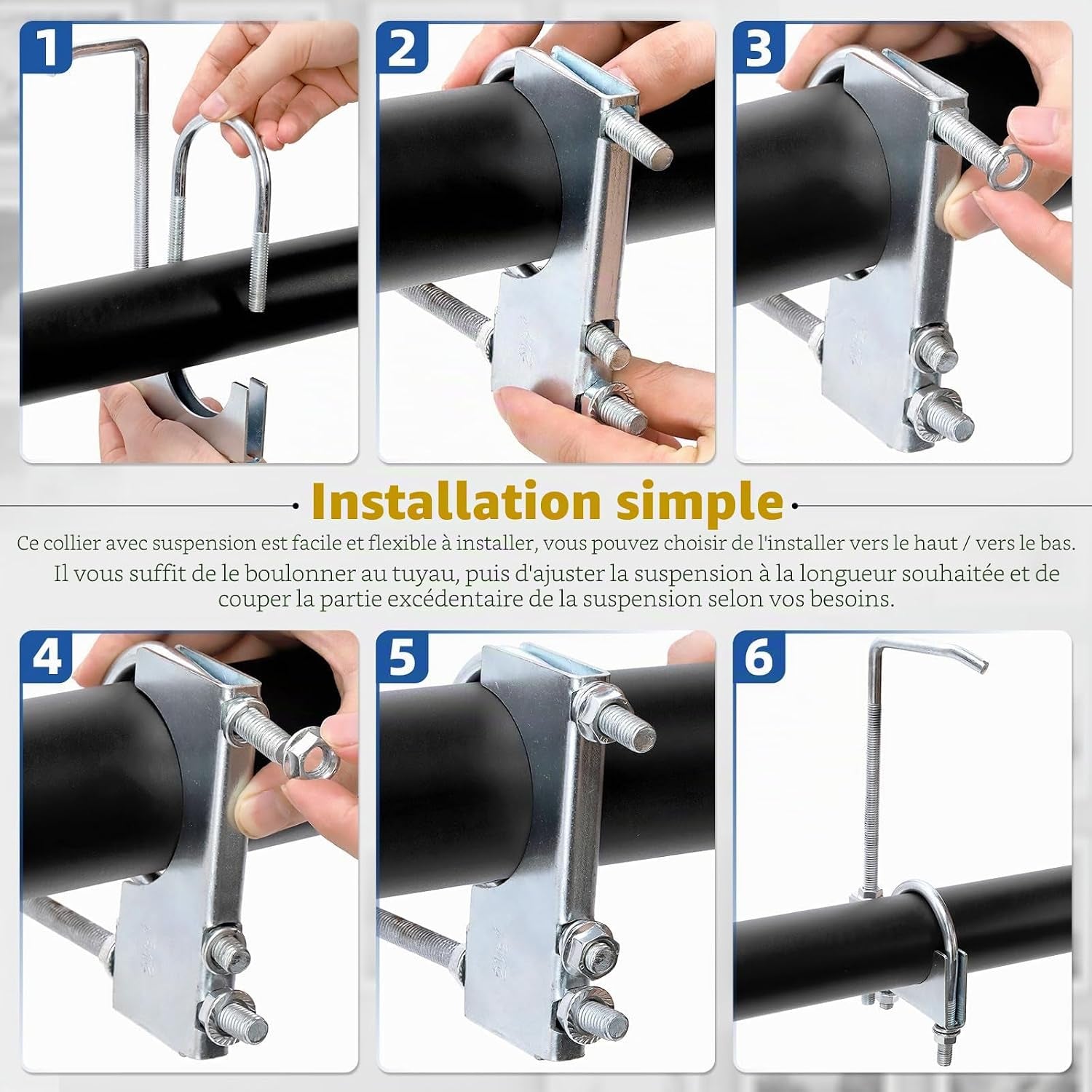 1

2

3

Installation simple

Ce collier avec suspension est facile et flexible à installer, vous pouvez choisir de l'installer vers le haut / vers le bas.

Il vous suffit de le boulonner au tuyau, puis d'ajuster la suspension à la longueur souhaitée et de couper la partie excédentaire de la suspension selon vos besoins.

4

5

6