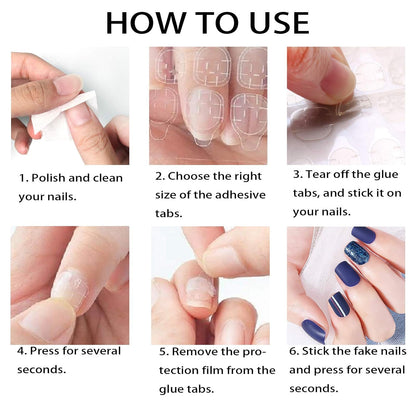 HOW TO USE

1. Polish and clean your nails.

2. Choose the right size of the adhesive tabs.

3. Tear off the glue tabs, and stick it on your nails.

4. Press for several seconds.

5. Remove the protection film from the glue tabs.

6. Stick the fake nails and press for several seconds.