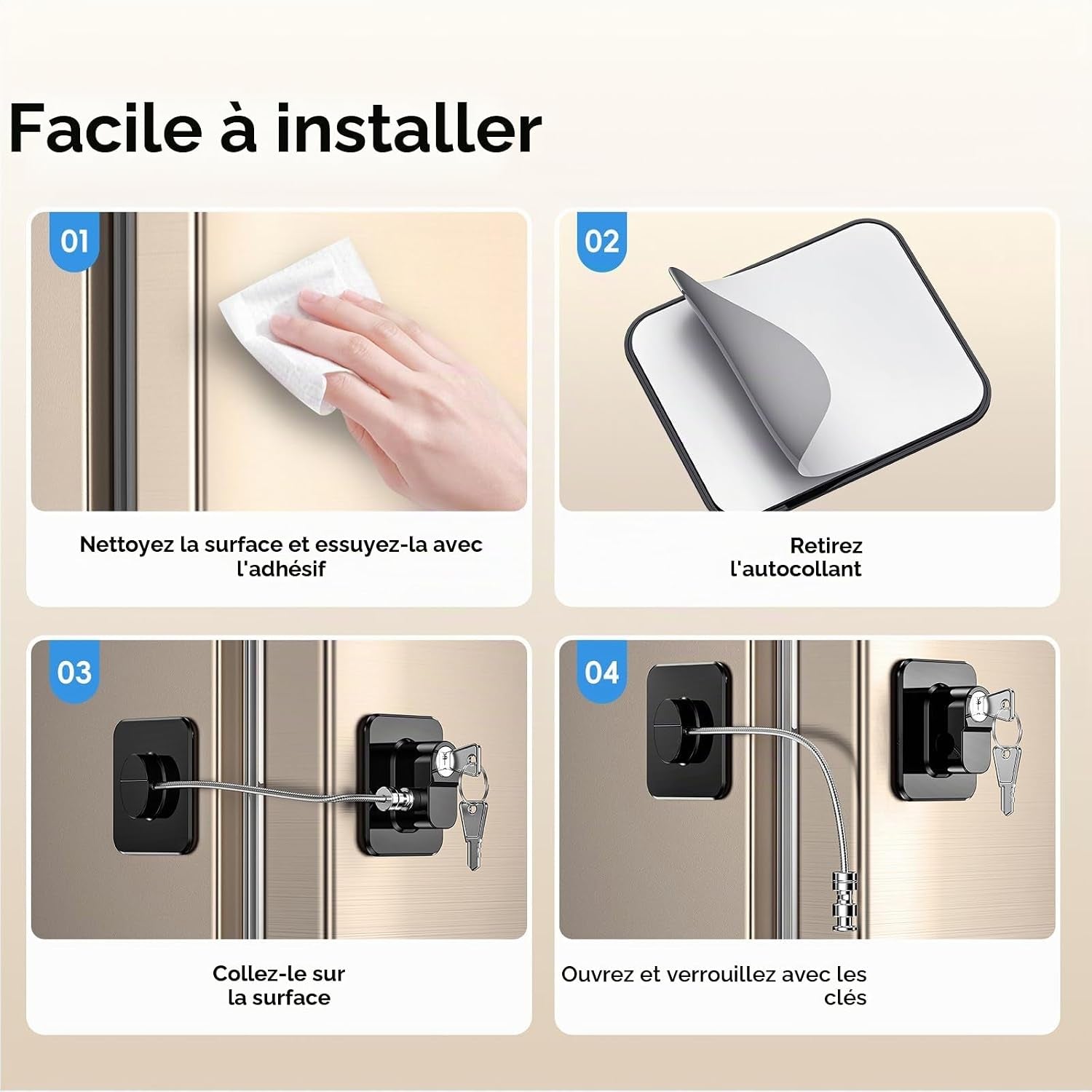 Facile à installer

01

Nettoyez la surface et essuyez-la avec l'adhésif

02

Retirez l'autocollant

03

Collez-le sur la surface

04

Ouvrez et verrouillez avec les clés