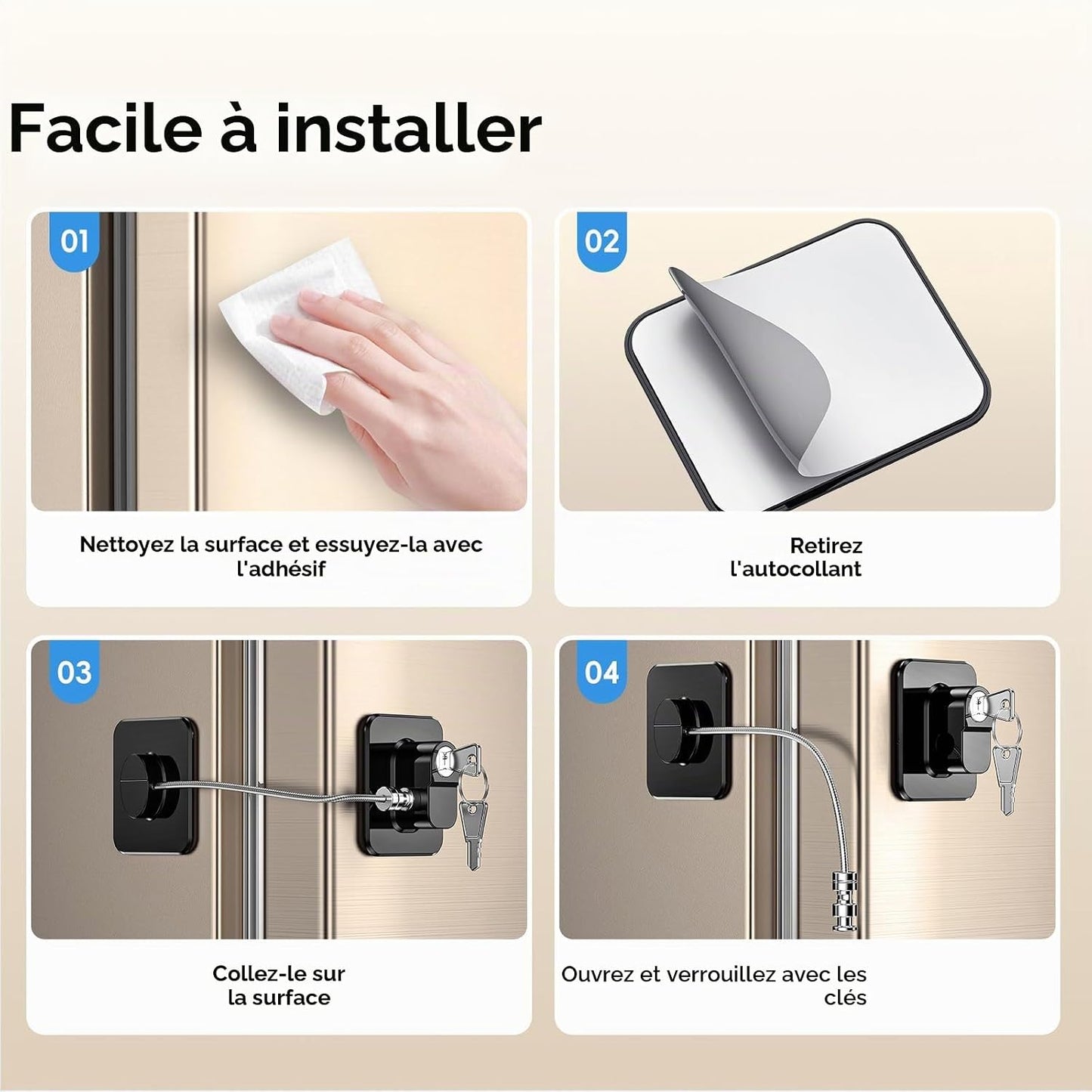 Facile à installer

01

Nettoyez la surface et essuyez-la avec l'adhésif

02

Retirez l'autocollant

03

Collez-le sur la surface

04

Ouvrez et verrouillez avec les clés