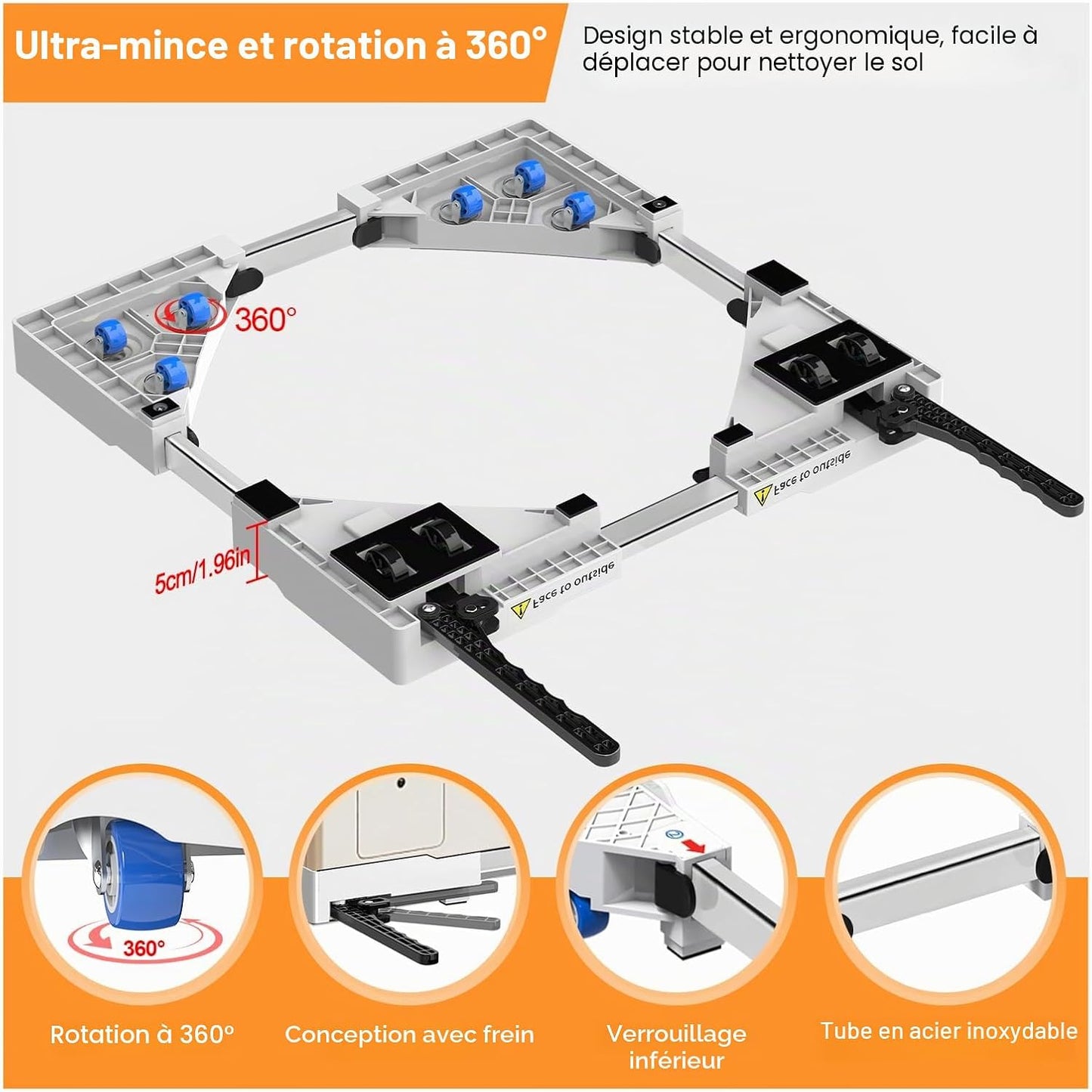 Ultra-mince et rotation à 360°

Design stable et ergonomique, facile à déplacer pour nettoyer le sol

360°

5cm/1.96in

Face to outside

Face to outside

360°

Rotation à 360°

Conception avec frein

Verrouillage inférieur

Tube en acier inoxydable