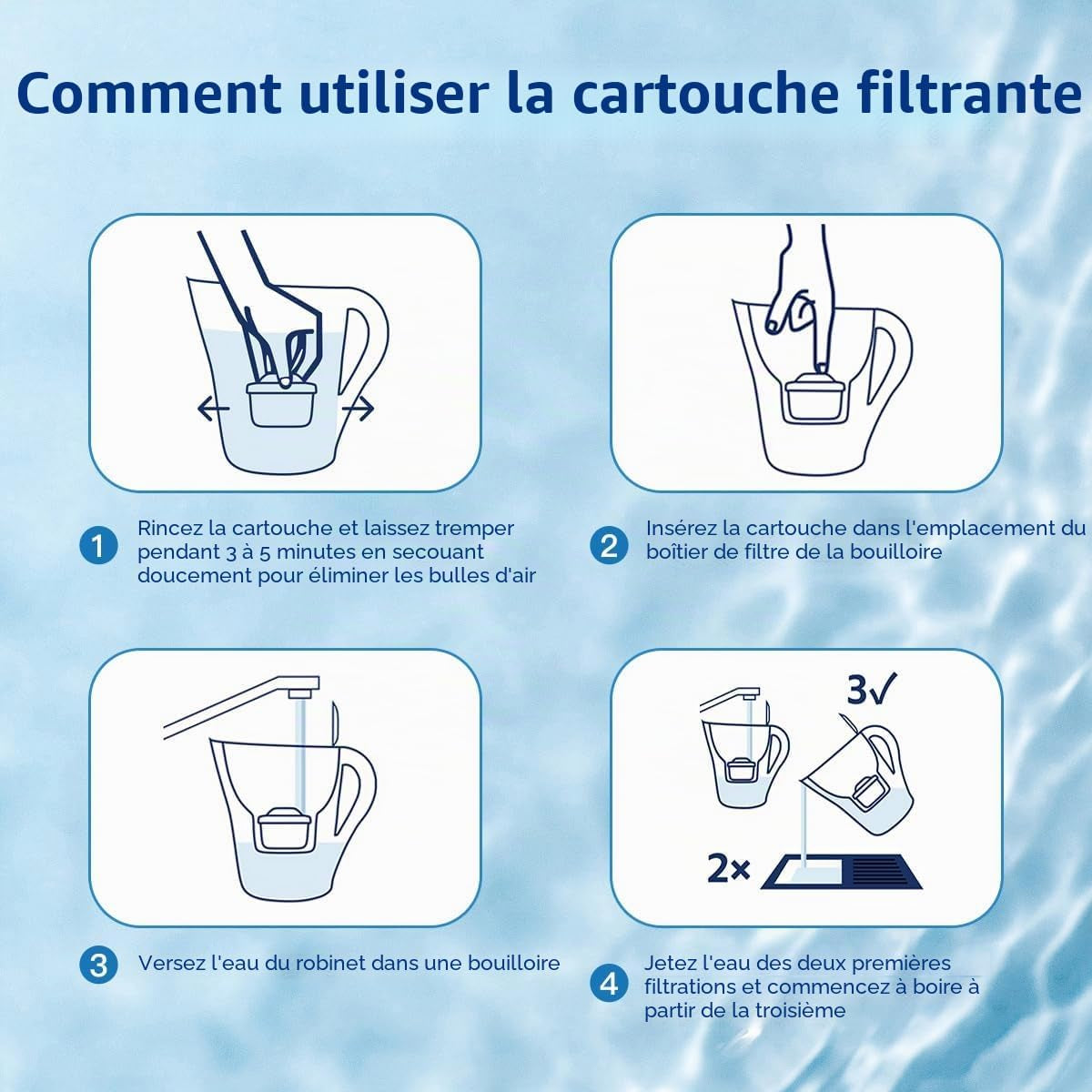 Comment utiliser la cartouche filtrante

1 Rincez la cartouche et laissez tremper pendant 3 à 5 minutes en secouant doucement pour éliminer les bulles d'air

2 Insérez la cartouche dans l'emplacement du boîtier de filtre de la bouilloire

3 Versez l'eau du robinet dans une bouilloire

3✓

2×

4 Jetez l'eau des deux premières filtrations et commencez à boire à partir de la troisième